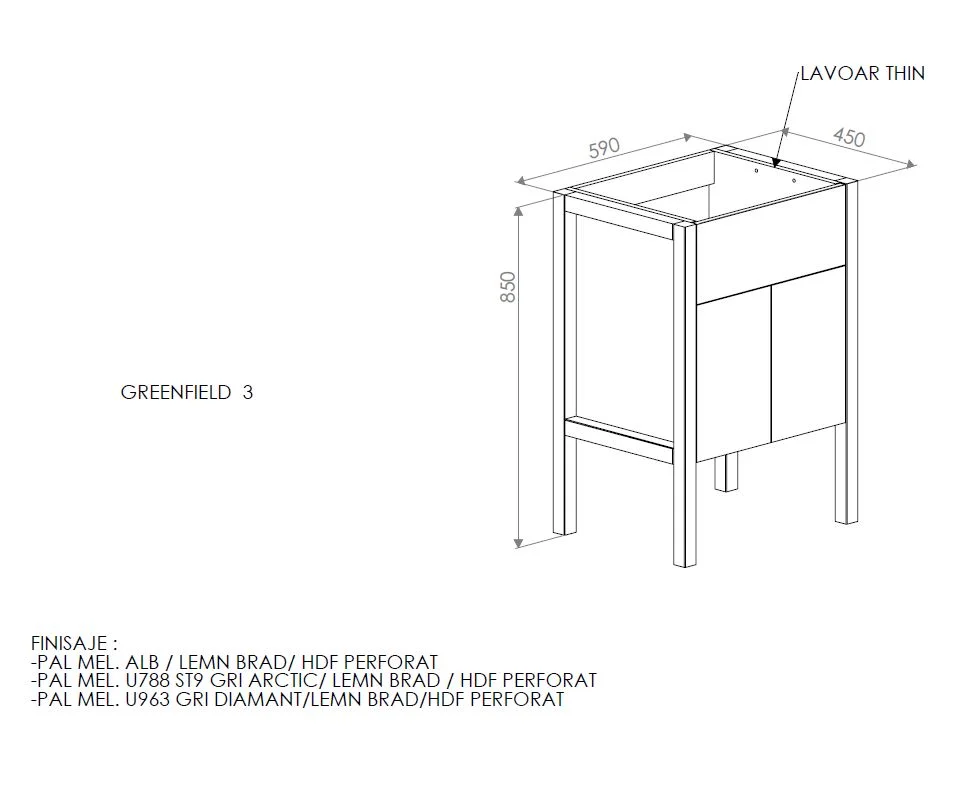 LAVOAR THIN

590

450

850

GREENFIELD 3

FINISAJE :
-PAL MEL. ALB / LEMN BRAD/ HDF PERFORAT
-PAL MEL. U788 ST9 GRI ARCTIC/ LEMN BRAD / HDF PERFORAT
-PAL MEL. U963 GRI DIAMANT/LEMN BRAD/HDF PERFORAT