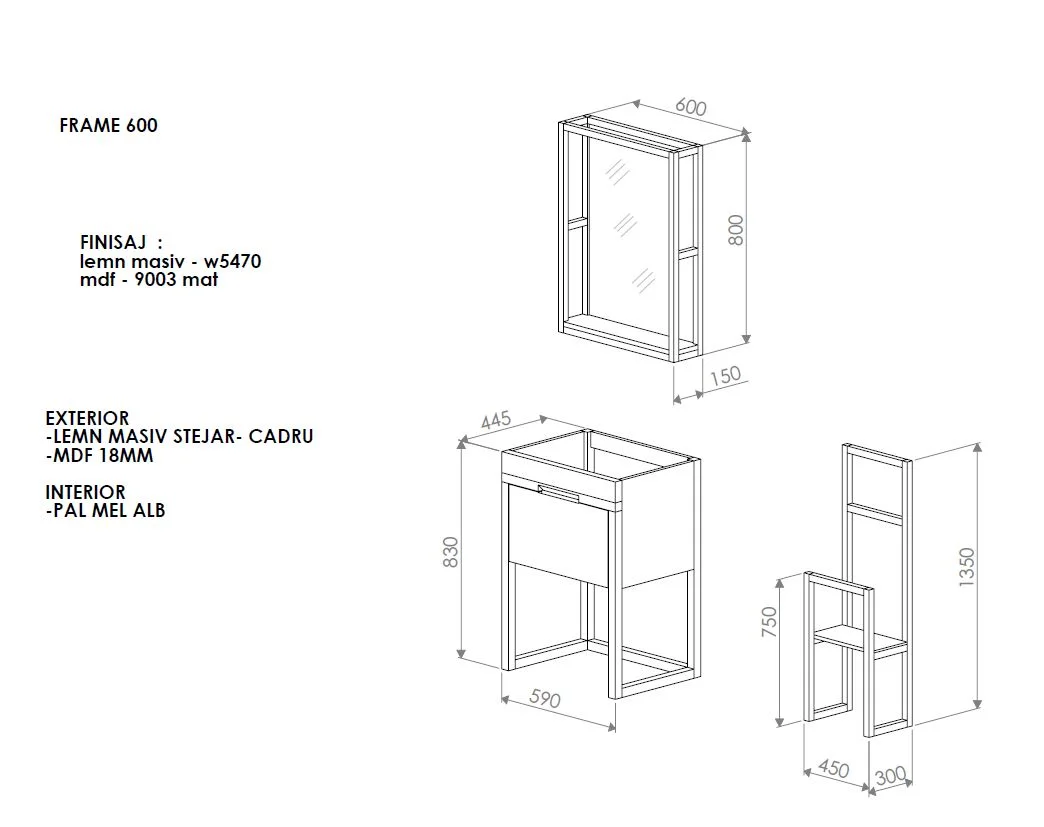 FRAME 600

FINISAJ :
lemn masiv - w5470
mdf - 9003 mat

EXTERIOR
-LEMN MASIV STEJAR- CADRU
-MDF 18MM

INTERIOR
-PAL MEL ALB

600
800
150

445
830
590

750
1350
450
300