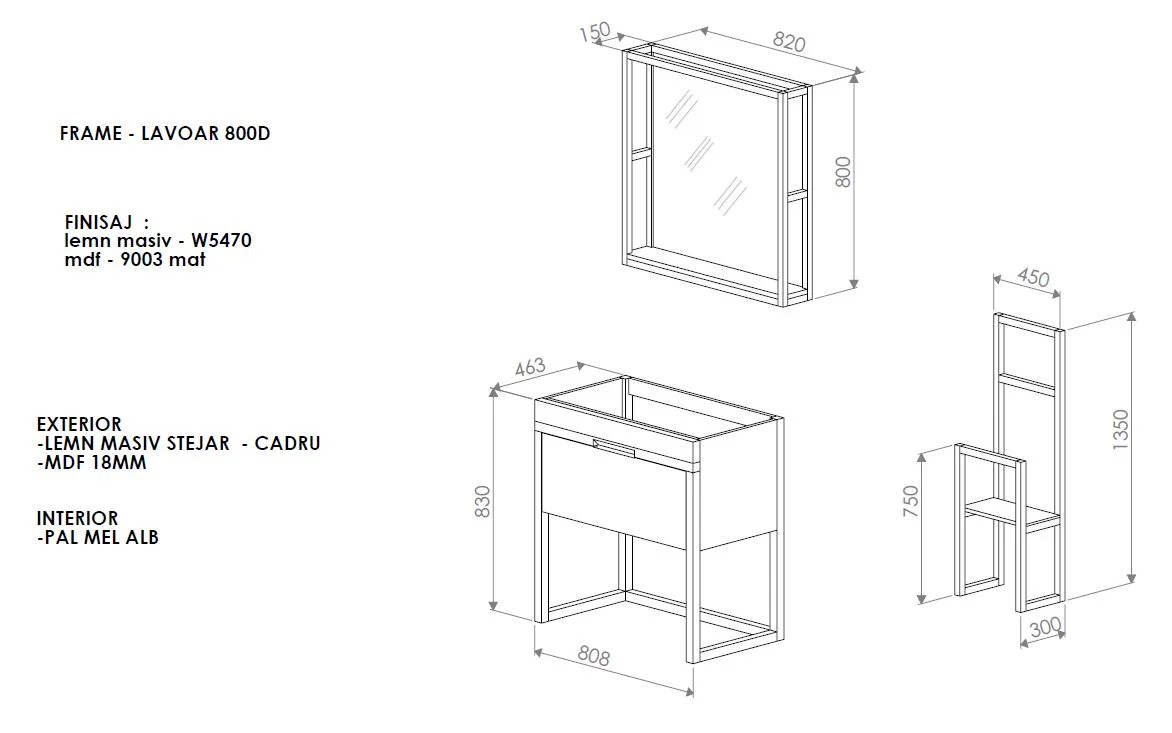 FRAME - LAVOAR 800D

FINISAJ :
lemn masiv - W5470
mdf - 9003 mat

EXTERIOR
-LEMN MASIV STEJAR - CADRU
-MDF 18MM

INTERIOR
-PAL MEL ALB

150
820
800

463
830
808

450
1350
750
300